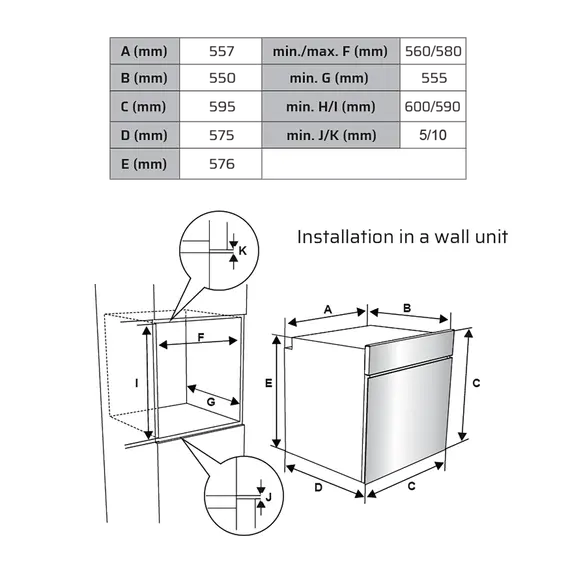 | A (mm) | 557 | min./max. F (mm) | 560/580 |
|---|---|---|---|
| B (mm) | 550 | min. G (mm) | 555 |
| C (mm) | 595 | min. H/I (mm) | 600/590 |
| D (mm) | 575 | min. J/K (mm) | 5/10 |
| E (mm) | 576 | | |

Installation in a wall unit

K

F

I

G

J

A

B

E

C

D

C