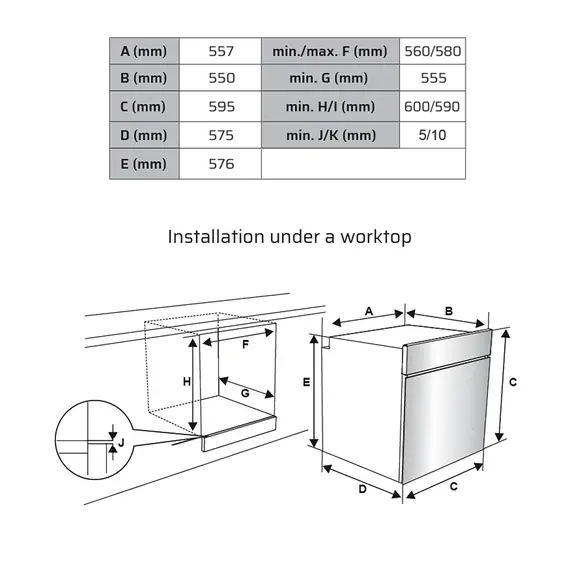 | A (mm) | 557 | min./max. F (mm) | 560/580 |
|---|---|---|---|
| B (mm) | 550 | min. G (mm) | 555 |
| C (mm) | 595 | min. H/I (mm) | 600/590 |
| D (mm) | 575 | min. J/K (mm) | 5/10 |
| E (mm) | 576 | | |

Installation under a worktop

A
B
F
H
G
E
C
J
D
C