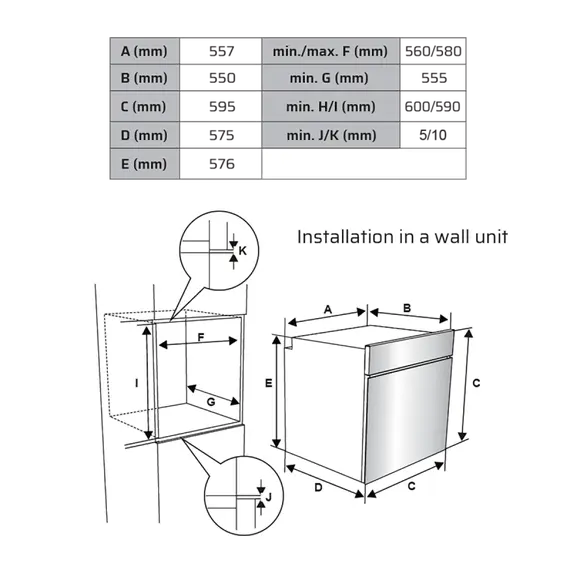 | A (mm) | 557 | min./max. F (mm) | 560/580 |
|---|---|---|---|
| B (mm) | 550 | min. G (mm) | 555 |
| C (mm) | 595 | min. H/I (mm) | 600/590 |
| D (mm) | 575 | min. J/K (mm) | 5/10 |
| E (mm) | 576 | | |

Installation in a wall unit

K

F

I

G

J

A

B

E

C

D

C