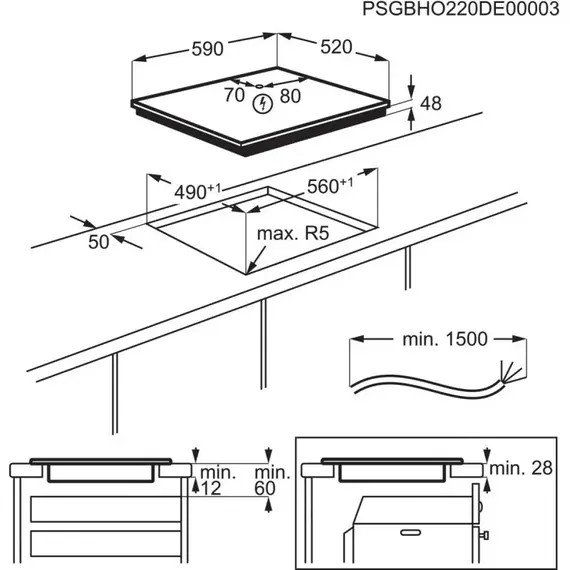 PSGBHO220DE00003

590

520

70

80

48

$490^{+1}$

$560^{+1}$

50

max. R5

min. 1500

min. 12

min. 60

min. 28