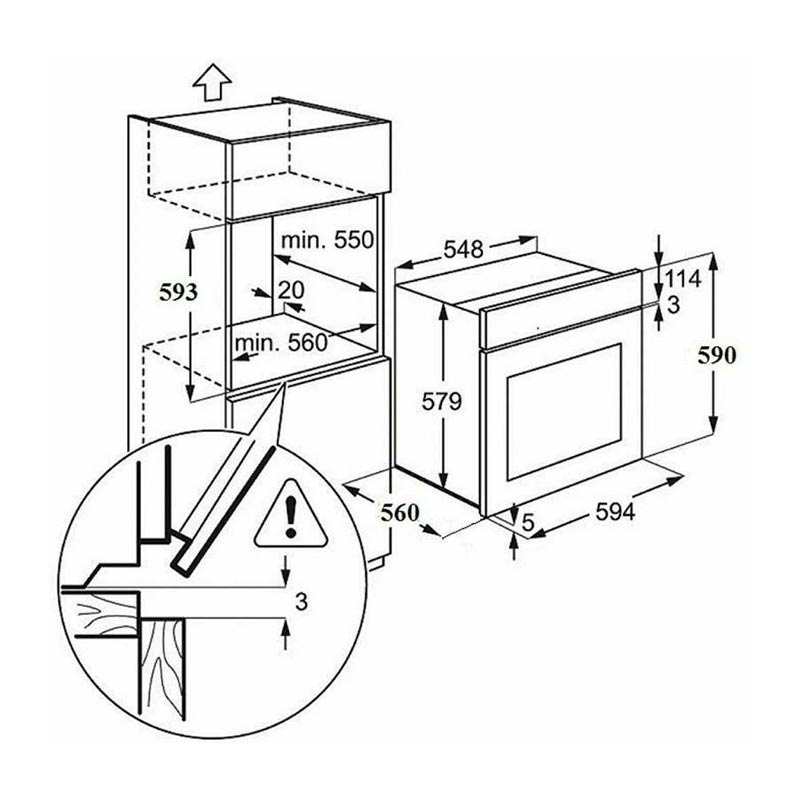 min. 550
593
20
min. 560
548
114
3
590
579
560
5
594
3