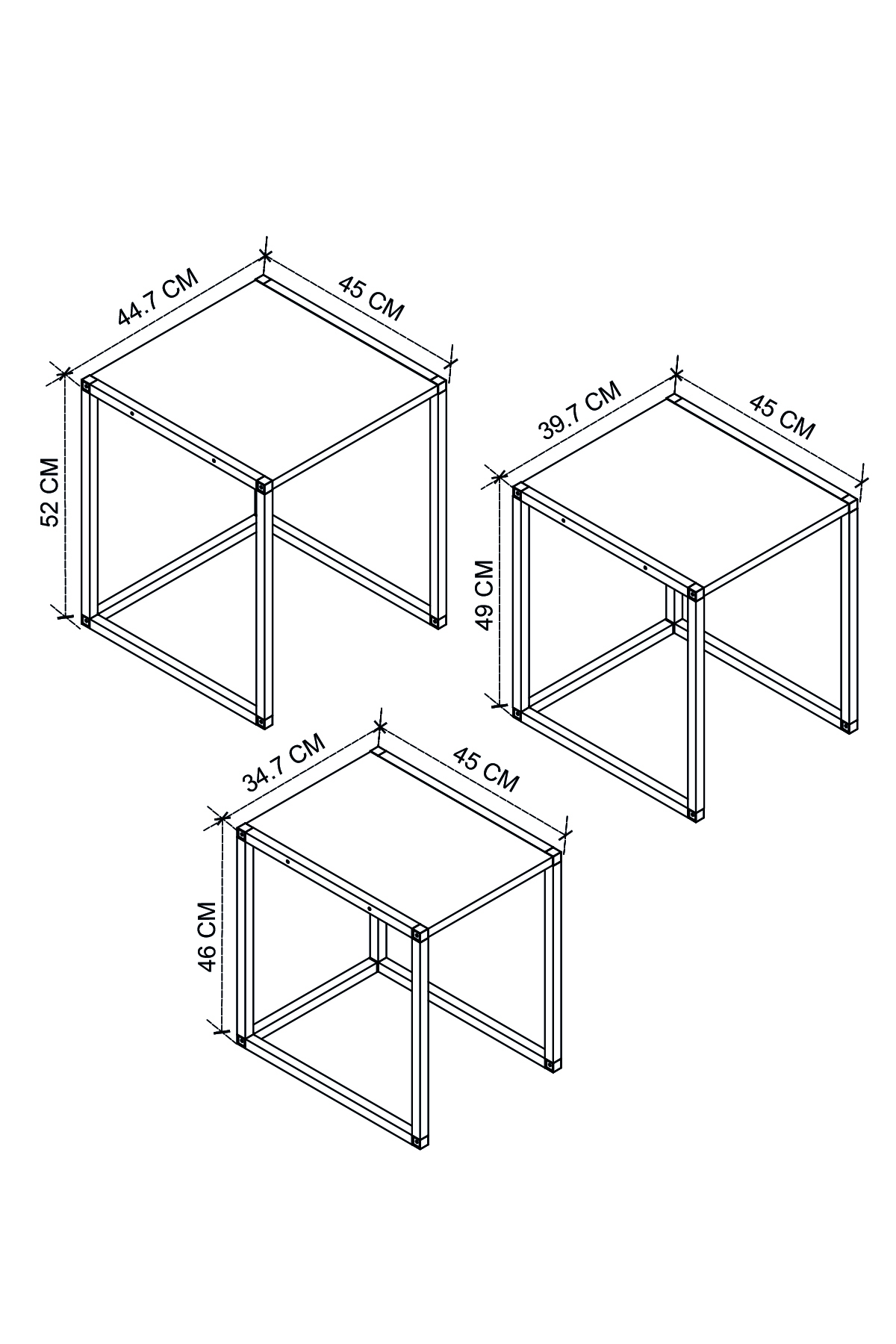 44.7 CM
45 CM
52 CM

39.7 CM
45 CM
49 CM

34.7 CM
45 CM
46 CM