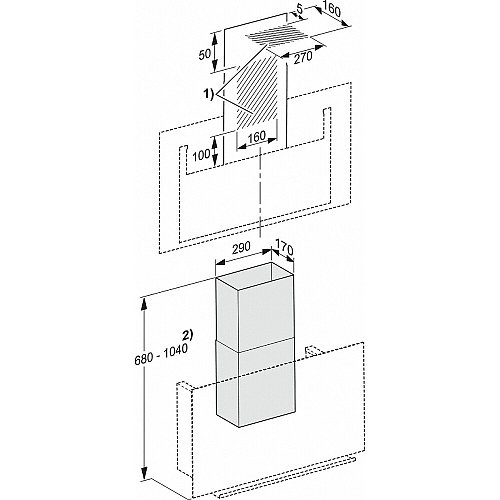 5
160
50
270
1)
160
100
290
170
2)
680 - 1040