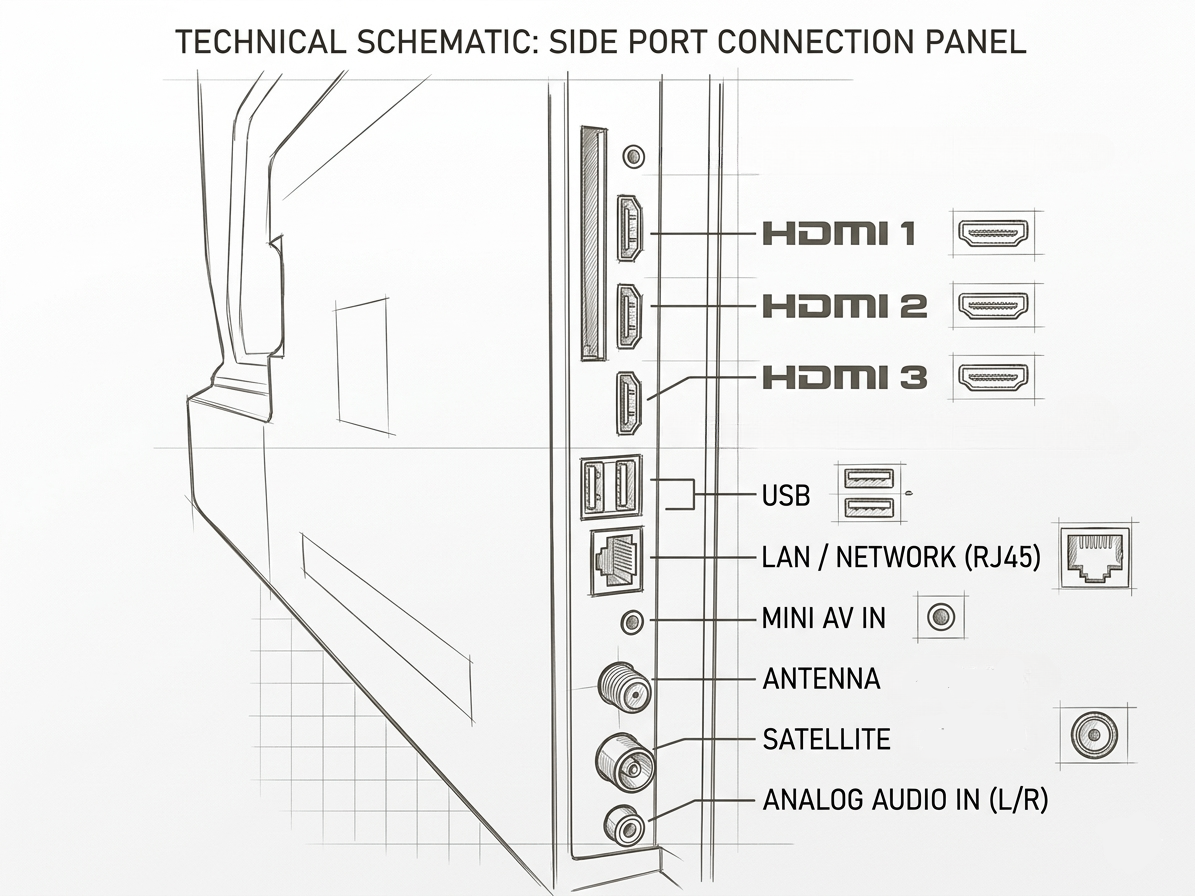 TECHNICAL SCHEMATIC: SIDE PORT CONNECTION PANEL

HDMI 1

HDMI 2

HDMI 3

USB

LAN / NETWORK (RJ45)

MINI AV IN

ANTENNA

SATELLITE

ANALOG AUDIO IN (L/R)